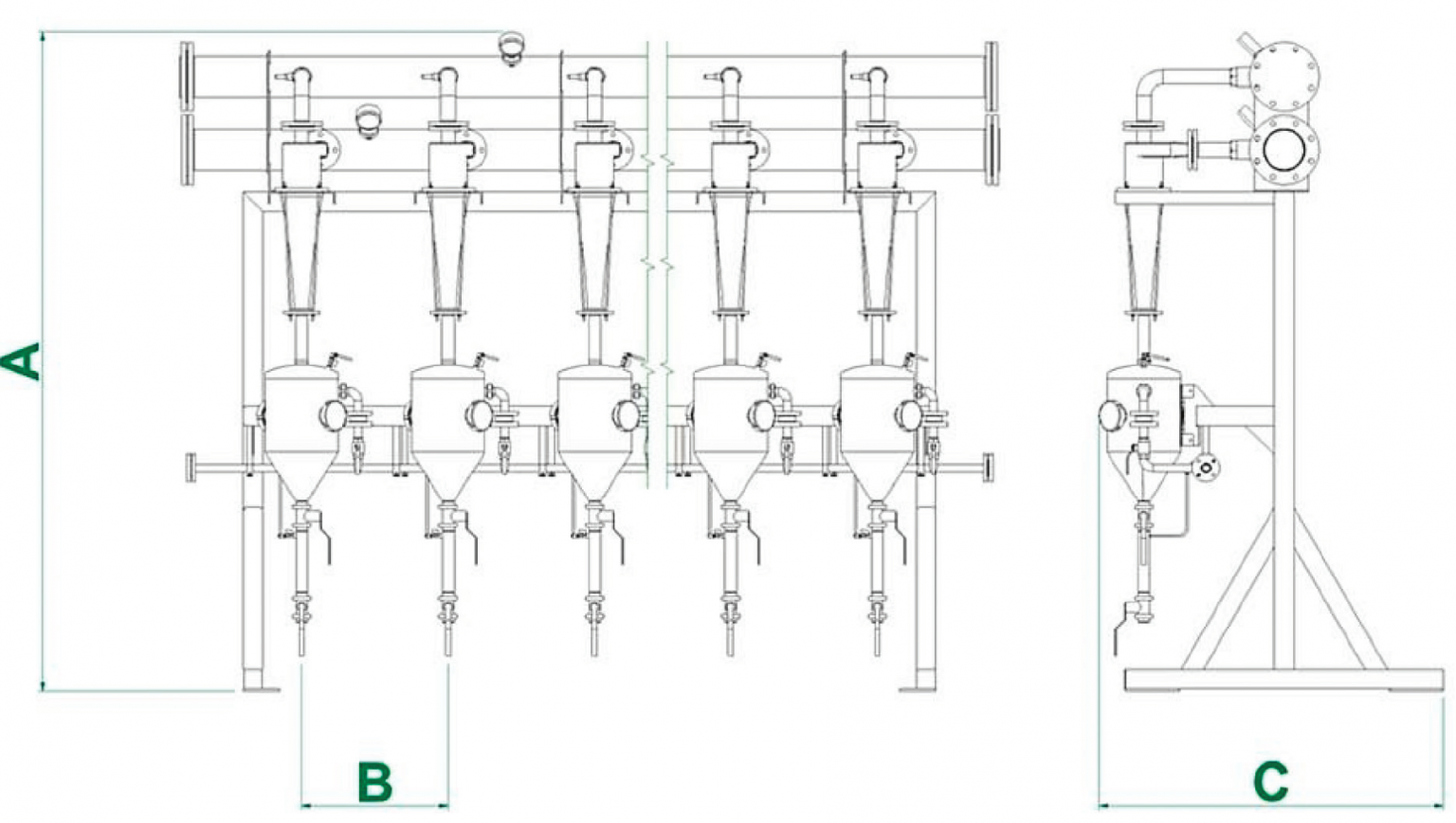 A
B
C